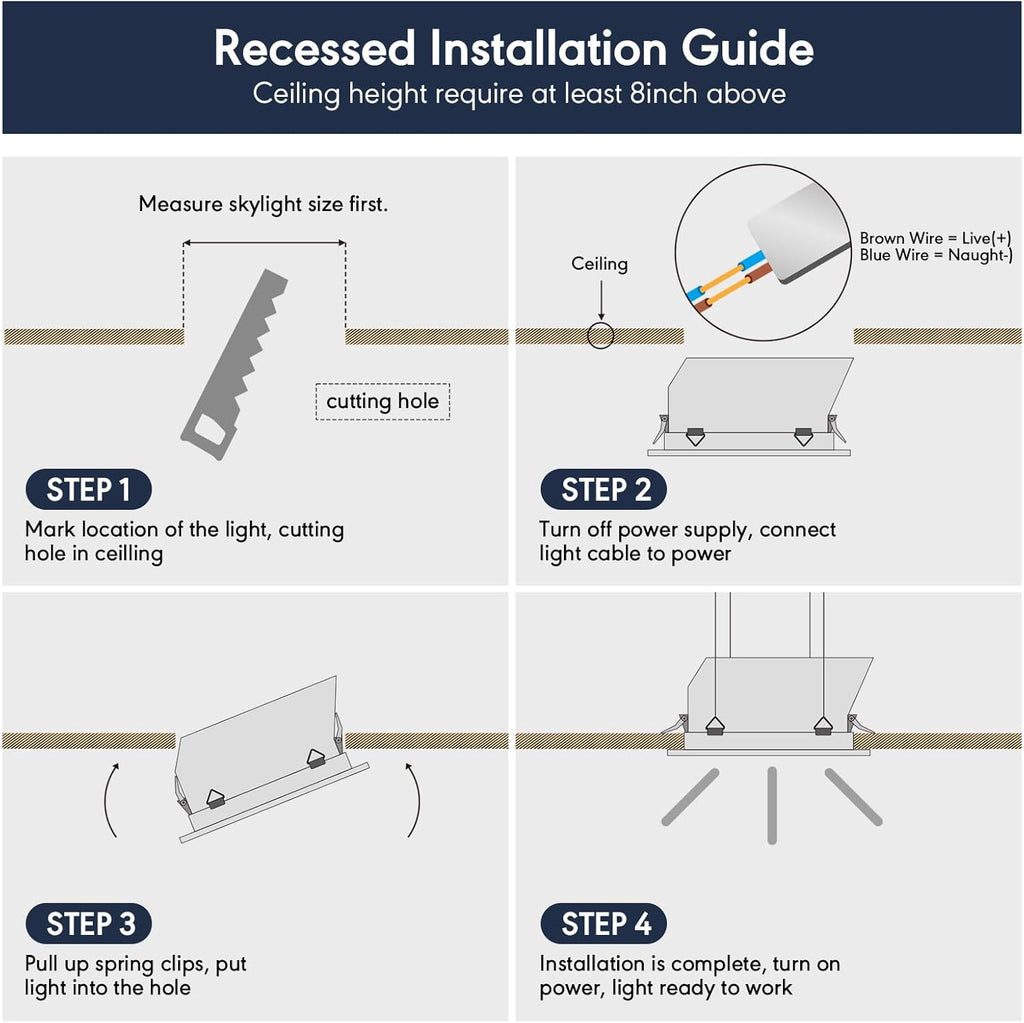 Recessed Installation Guide
Ceiling height require at least 8inch above

Measure skylight size first.

cutting hole

STEP 1
Mark location of the light, cutting hole in ceilling

Ceiling

Brown Wire = Live(+)
Blue Wire = Naught-)

STEP 2
Turn off power supply, connect light cable to power

STEP 3
Pull up spring clips, put light into the hole

STEP 4
Installation is complete, turn on power, light ready to work